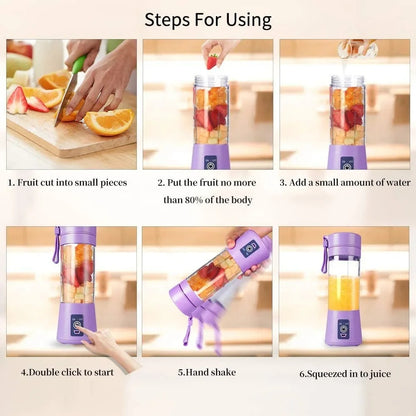 Steps For Using

1. Fruit cut into small pieces

2. Put the fruit no more than 80% of the body

3. Add a small amount of water

4.Double click to start

5.Hand shake

6.Squeezed in to juice